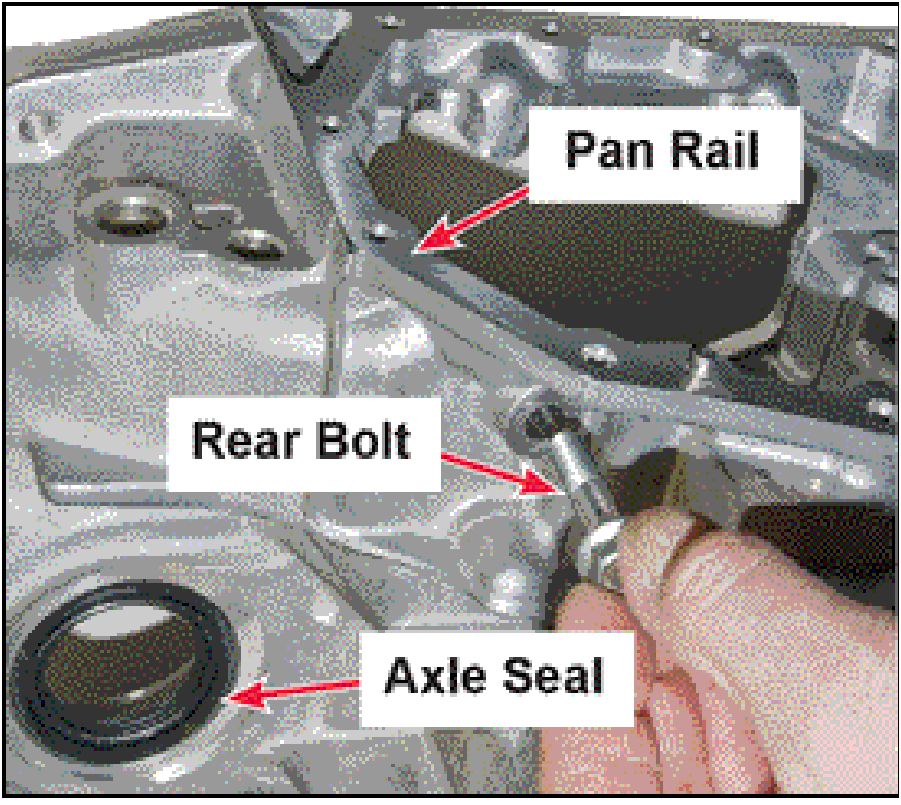 Pan Rail

Rear Bolt

Axle Seal